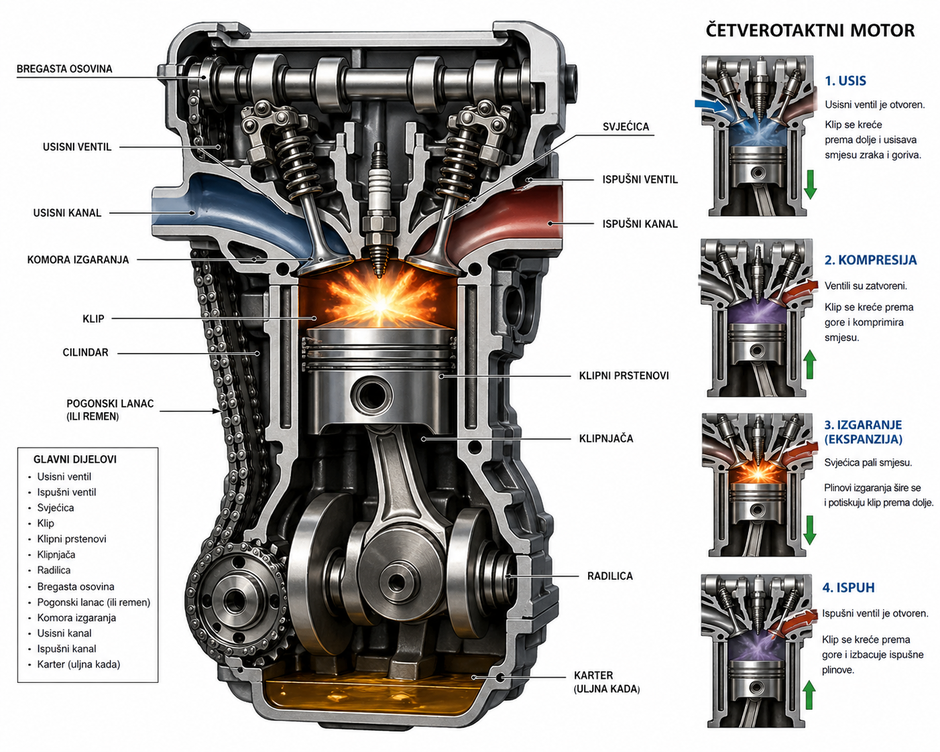 BREGASTA OSOVINA

USISNI VENTIL

USISNI KANAL

KOMORA IZGARANJA

KLIP

CILINDAR

POGONSKI LANAC (ILI REMEN)

SVJEĆICA

ISPUŠNI VENTIL

ISPUŠNI KANAL

KLIPNI PRSTENOVI

KLIPNJAČA

RADILICA

KARTER (ULJNA KADA)

GLAVNI DIJELOVI
- Usisni ventil
- Ispušni ventil
- Svjećica
- Klip
- Klipni prstenovi
- Klipnjača
- Radilica
- Bregasta osovina
- Pogonski lanac (ili remen)
- Komora izgaranja
- Usisni kanal
- Ispušni kanal
- Karter (uljna kada)

ČETVEROTAKTNI MOTOR

1. USIS
Usisni ventil je otvoren.
Klip se kreće prema dolje i usisava smjesu zraka i goriva.

2. KOMPRESIJA
Ventili su zatvoreni.
Klip se kreće prema gore i komprimira smjesu.

3. IZGARANJE (EKSPANZIJA)
Svjećica pali smjesu.
Plinovi izgaranja šire se i potiskuju klip prema dolje.

4. ISPUH
Ispušni ventil je otvoren.
Klip se kreće prema gore i izbacuje ispušne plinove.